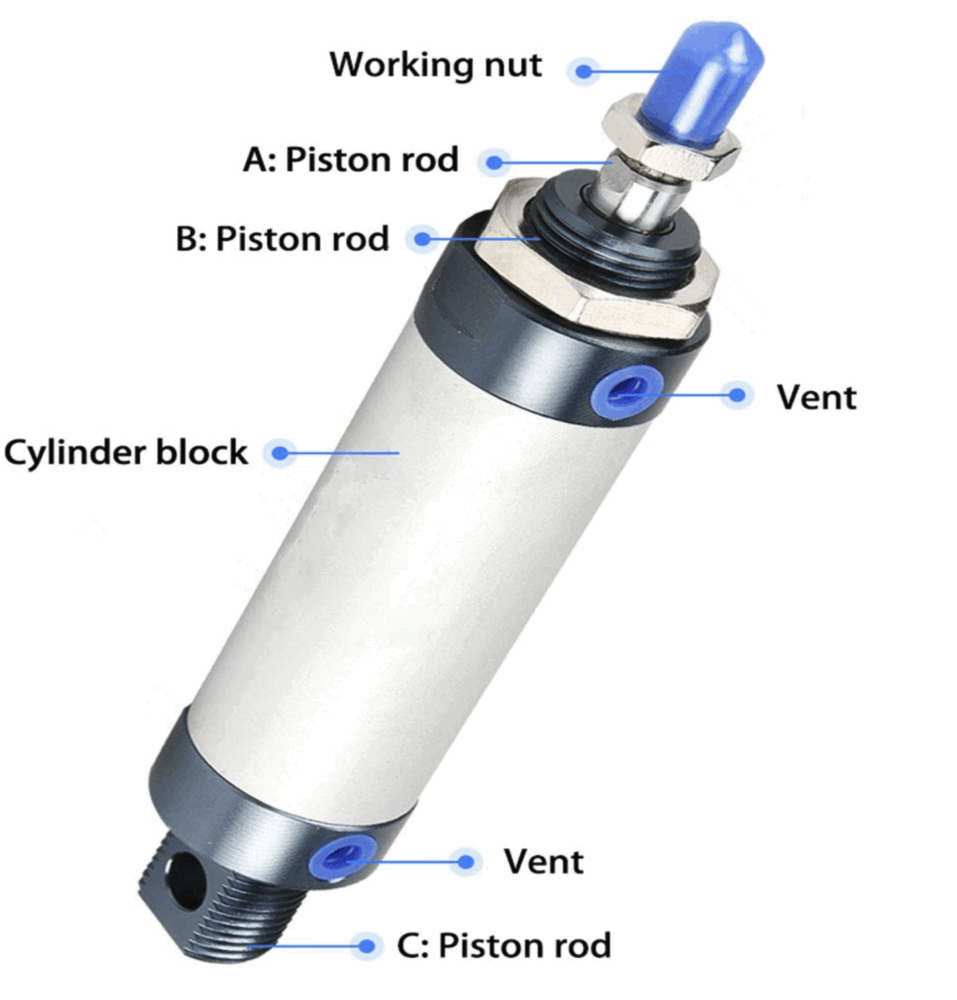 Working nut
A: Piston rod
B: Piston rod
Vent
Cylinder block
Vent
C: Piston rod